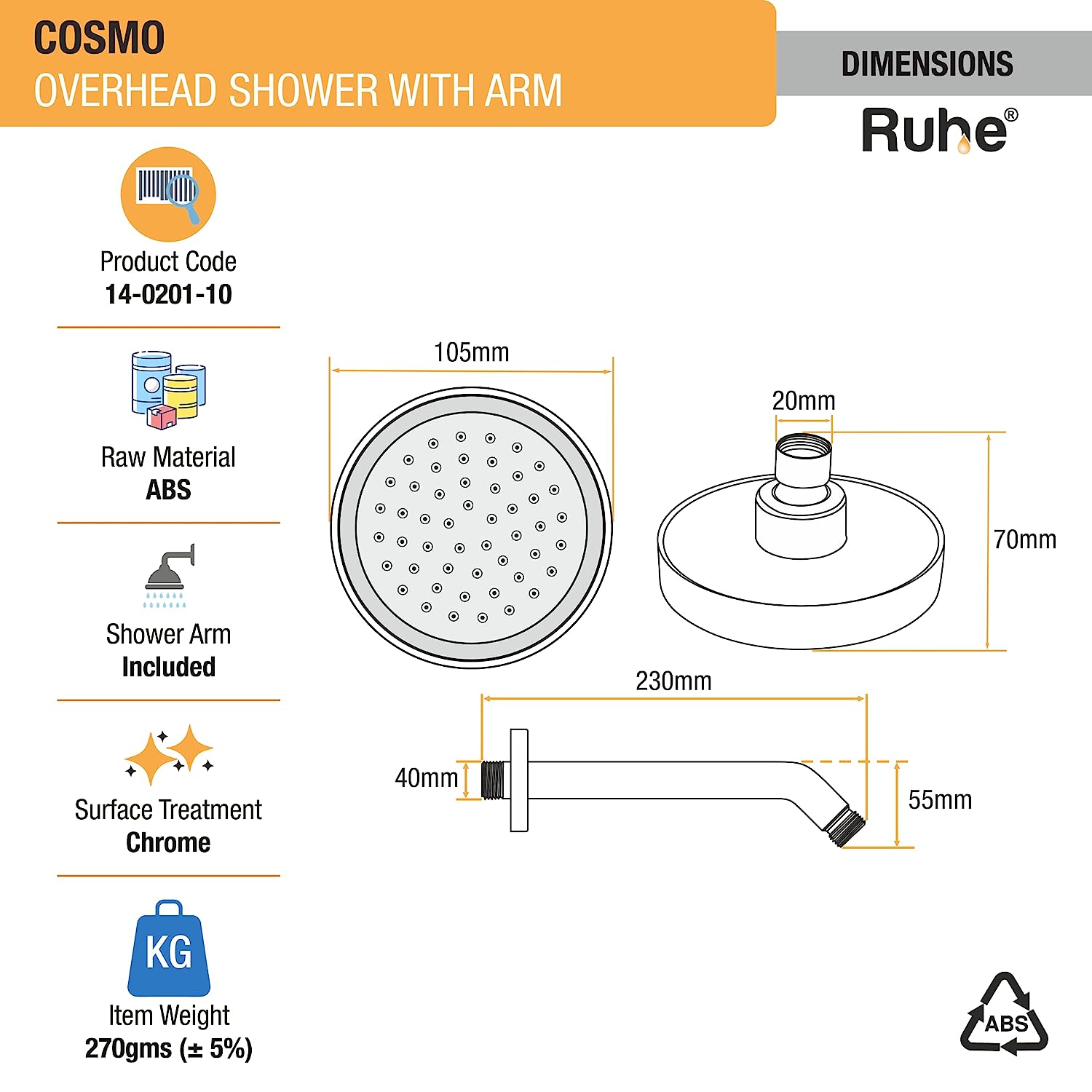 COSMO
OVERHEAD SHOWER WITH ARM

DIMENSIONS

Ruhe®

Product Code
14-0201-10

Raw Material
ABS

Shower Arm
Included

Surface Treatment
Chrome

KG

Item Weight
270gms (± 5%)

105mm

20mm

70mm

230mm

40mm

55mm

ABS