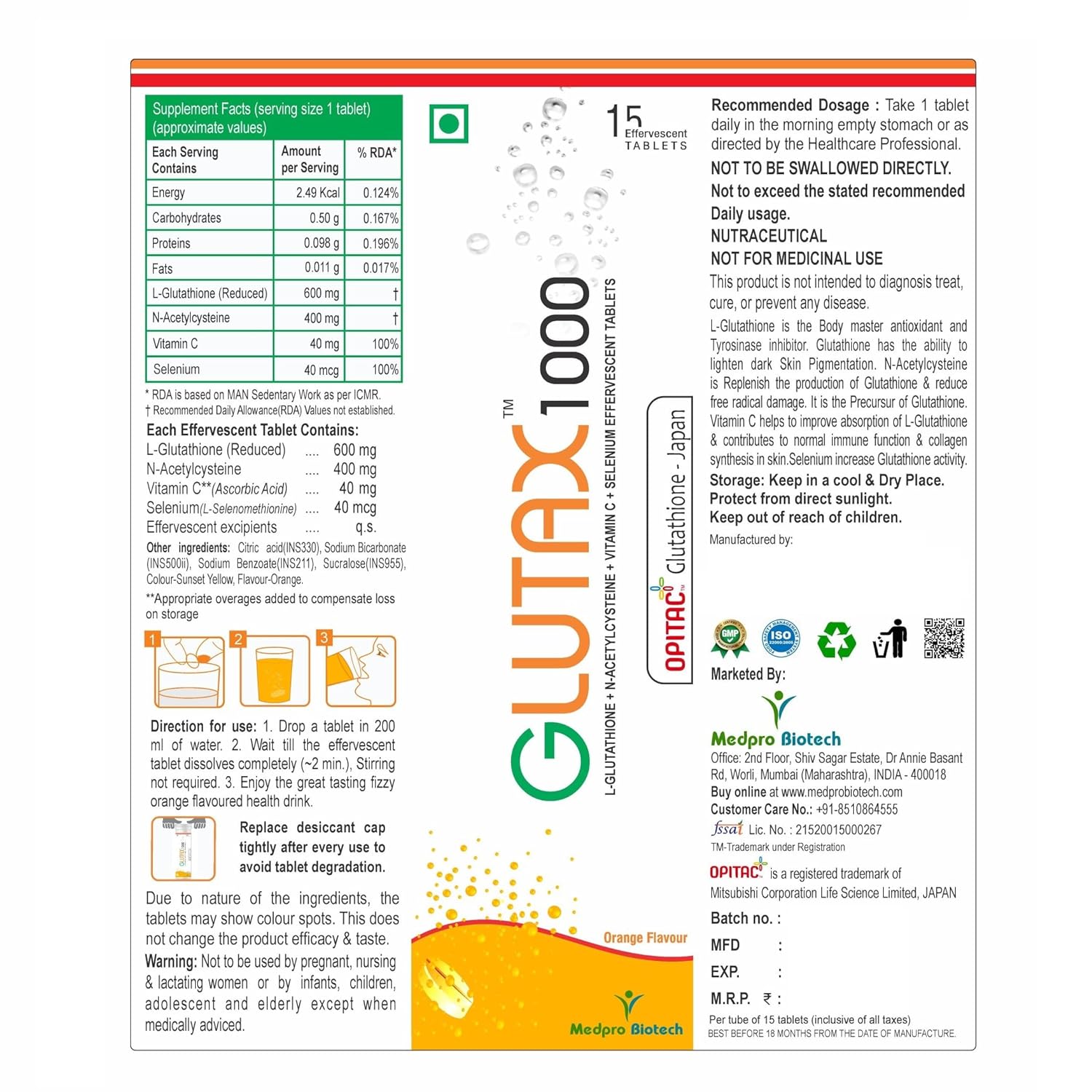 Supplement Facts (serving size 1 tablet) (approximate values)

| Each Serving Contains | Amount per Serving | % RDA* |
|---|---|---|
| Energy | 2.49 Kcal | 0.124% |
| Carbohydrates | 0.50 g | 0.167% |
| Proteins | 0.098 g | 0.196% |
| Fats | 0.011 g | 0.017% |
| L-Glutathione (Reduced) | 600 mg | † |
| N-Acetylcysteine | 400 mg | † |
| Vitamin C | 40 mg | 100% |
| Selenium | 40 mcg | 100% |

* RDA is based on MAN Sedentary Work as per ICMR.
† Recommended Daily Allowance(RDA) Values not established.

Each Effervescent Tablet Contains:
L-Glutathione (Reduced) .... 600 mg
N-Acetylcysteine .... 400 mg
Vitamin C**(Ascorbic Acid) .... 40 mg
Selenium(L-Selenomethionine) .... 40 mcg
Effervescent excipients .... q.s.

Other ingredients: Citric acid(INS330), Sodium Bicarbonate (INS500ii), Sodium Benzoate(INS211), Sucralose(INS955), Colour-Sunset Yellow, Flavour-Orange.

**Appropriate overages added to compensate loss on storage

1 2 3

Direction for use: 1. Drop a tablet in 200 ml of water. 2. Wait till the effervescent tablet dissolves completely (~2 min.), Stirring not required. 3. Enjoy the great tasting fizzy orange flavoured health drink.

Replace desiccant cap tightly after every use to avoid tablet degradation.

Due to nature of the ingredients, the tablets may show colour spots. This does not change the product efficacy & taste.

Warning: Not to be used by pregnant, nursing & lactating women or by infants, children, adolescent and elderly except when medically adviced.

15 Effervescent TABLETS

GLUTAX™ 1000

L-GLUTATHIONE + N-ACETYLCYSTEINE + VITAMIN C + SELENIUM EFFERVESCENT TABLETS

OPITAC™ Glutathione - Japan

Orange Flavour

Medpro Biotech

Recommended Dosage : Take 1 tablet daily in the morning empty stomach or as directed by the Healthcare Professional.

NOT TO BE SWALLOWED DIRECTLY.

Not to exceed the stated recommended Daily usage.

NUTRACEUTICAL

NOT FOR MEDICINAL USE

This product is not intended to diagnosis treat, cure, or prevent any disease.

L-Glutathione is the Body master antioxidant and Tyrosinase inhibitor. Glutathione has the ability to lighten dark Skin Pigmentation. N-Acetylcysteine is Replenish the production of Glutathione & reduce free radical damage. It is the Precursur of Glutathione. Vitamin C helps to improve absorption of L-Glutathione & contributes to normal immune function & collagen synthesis in skin.Selenium increase Glutathione activity.

Storage: Keep in a cool & Dry Place.
Protect from direct sunlight.
Keep out of reach of children.

Manufactured by:

GMP ISO 22000:2005

Marketed By:

Medpro Biotech

Office: 2nd Floor, Shiv Sagar Estate, Dr Annie Basant Rd, Worli, Mumbai (Maharashtra), INDIA - 400018

Buy online at www.medprobiotech.com

Customer Care No.: +91-8510864555

fssai Lic. No. : 21520015000267

TM-Trademark under Registration

OPITAC is a registered trademark of Mitsubishi Corporation Life Science Limited, JAPAN

Batch no. :

MFD :

EXP. :

M.R.P. ₹ :

Per tube of 15 tablets (inclusive of all taxes)

BEST BEFORE 18 MONTHS FROM THE DATE OF MANUFACTURE.