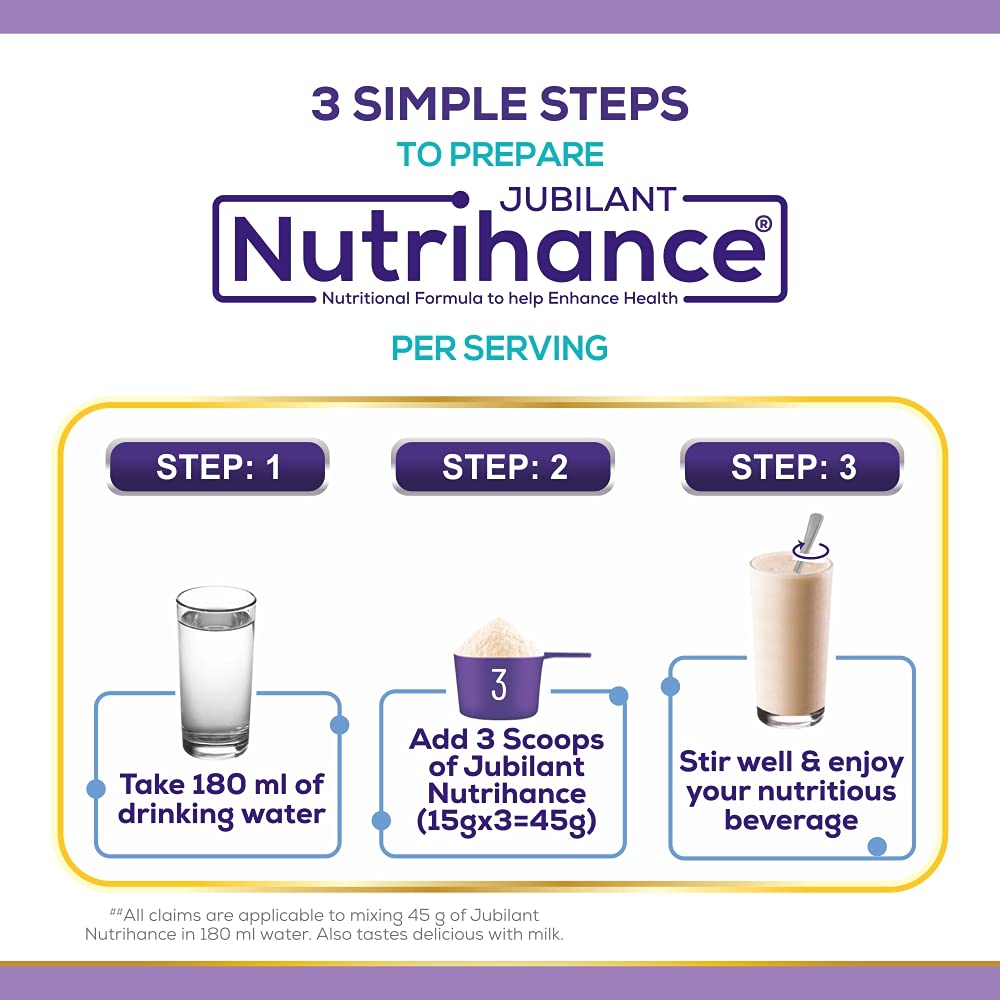 3 SIMPLE STEPS
TO PREPARE
JUBILANT
Nutrihance®
Nutritional Formula to help Enhance Health
PER SERVING

STEP: 1
Take 180 ml of drinking water

STEP: 2
3
Add 3 Scoops of Jubilant Nutrihance (15gx3=45g)

STEP: 3
Stir well & enjoy your nutritious beverage

##All claims are applicable to mixing 45 g of Jubilant Nutrihance in 180 ml water. Also tastes delicious with milk.