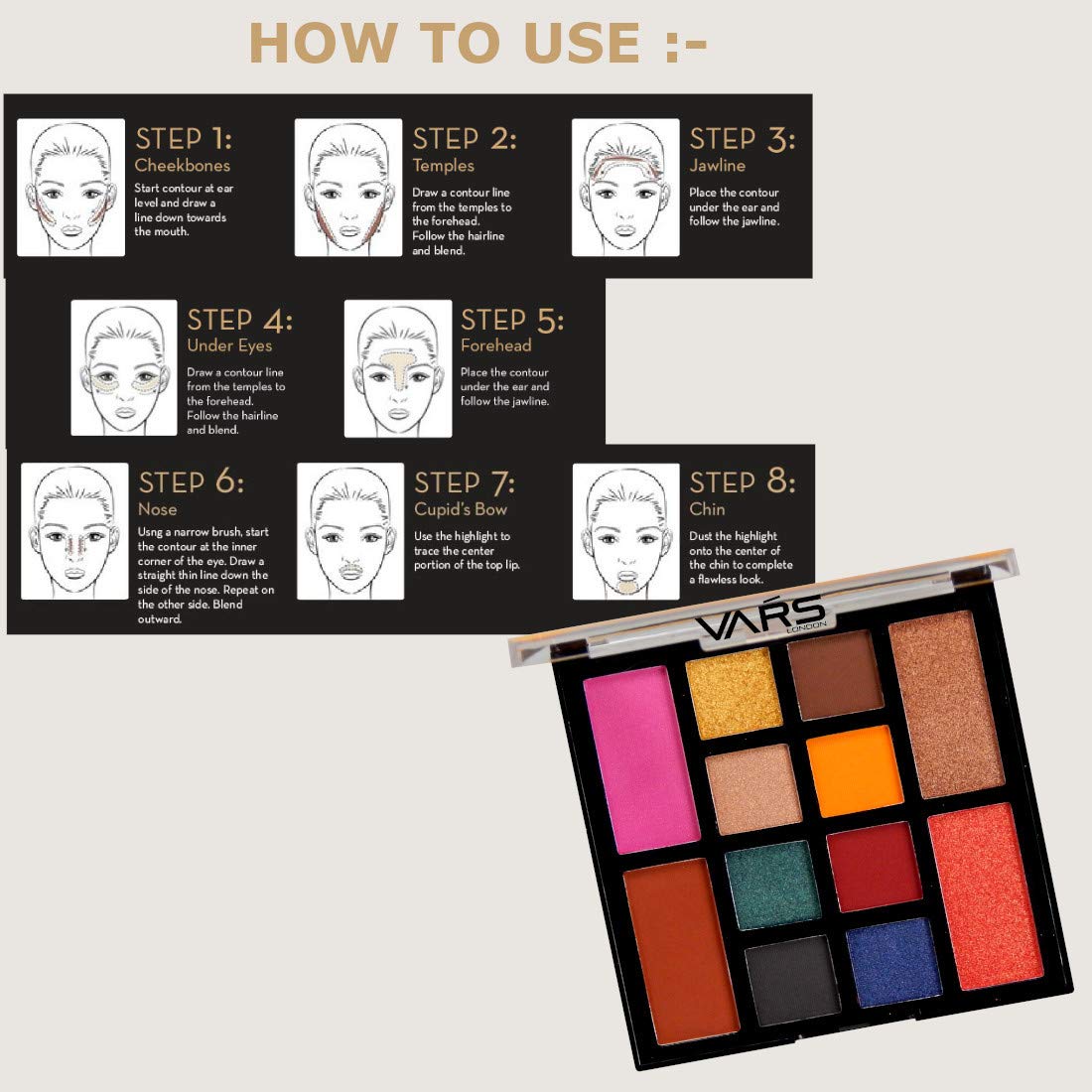 HOW TO USE :-

STEP 1:
Cheekbones
Start contour at ear level and draw a line down towards the mouth.

STEP 2:
Temples
Draw a contour line from the temples to the forehead. Follow the hairline and blend.

STEP 3:
Jawline
Place the contour under the ear and follow the jawline.

STEP 4:
Under Eyes
Draw a contour line from the temples to the forehead. Follow the hairline and blend.

STEP 5:
Forehead
Place the contour under the ear and follow the jawline.

STEP 6:
Nose
Usng a narrow brush, start the contour at the inner corner of the eye. Draw a straight thin line down the side of the nose. Repeat on the other side. Blend outward.

STEP 7:
Cupid's Bow
Use the highlight to trace the center portion of the top lip.

STEP 8:
Chin
Dust the highlight onto the center of the chin to complete a flawless look.

VARS
LONDON