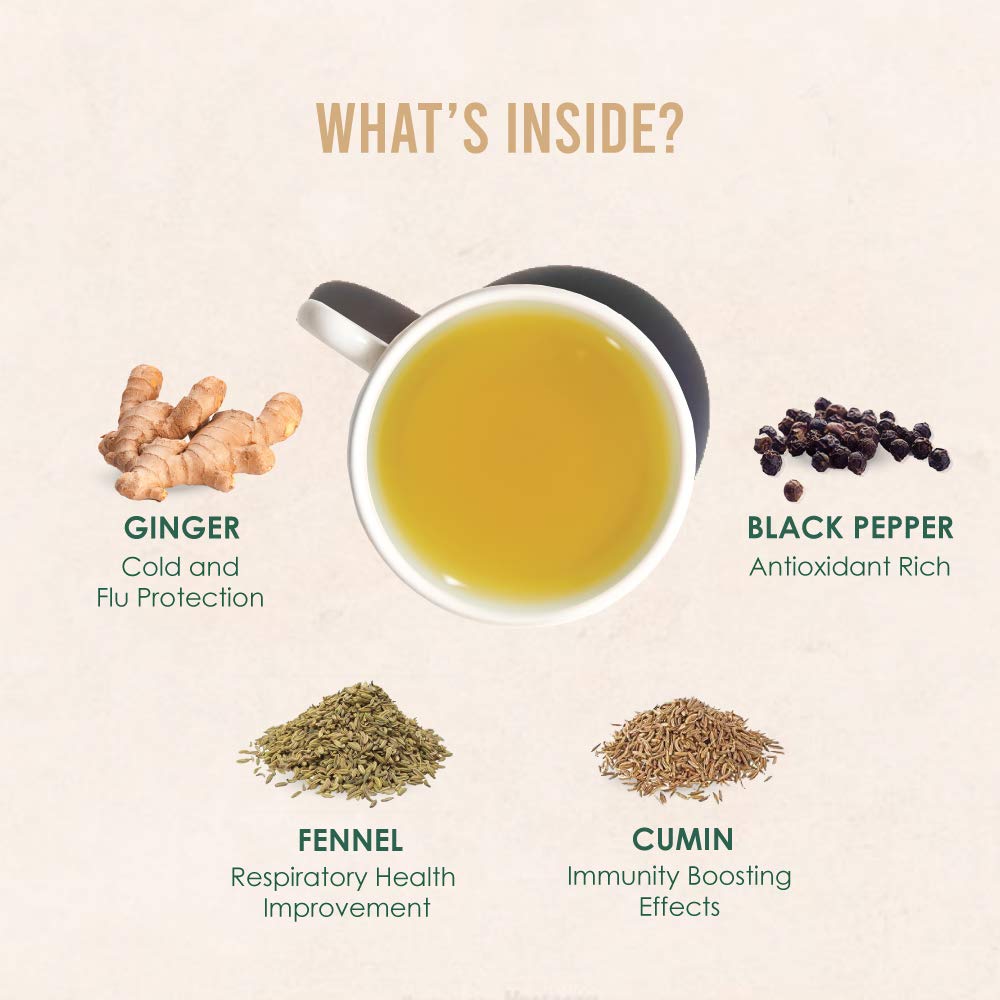 WHAT'S INSIDE?

GINGER
Cold and Flu Protection

BLACK PEPPER
Antioxidant Rich

FENNEL
Respiratory Health Improvement

CUMIN
Immunity Boosting Effects