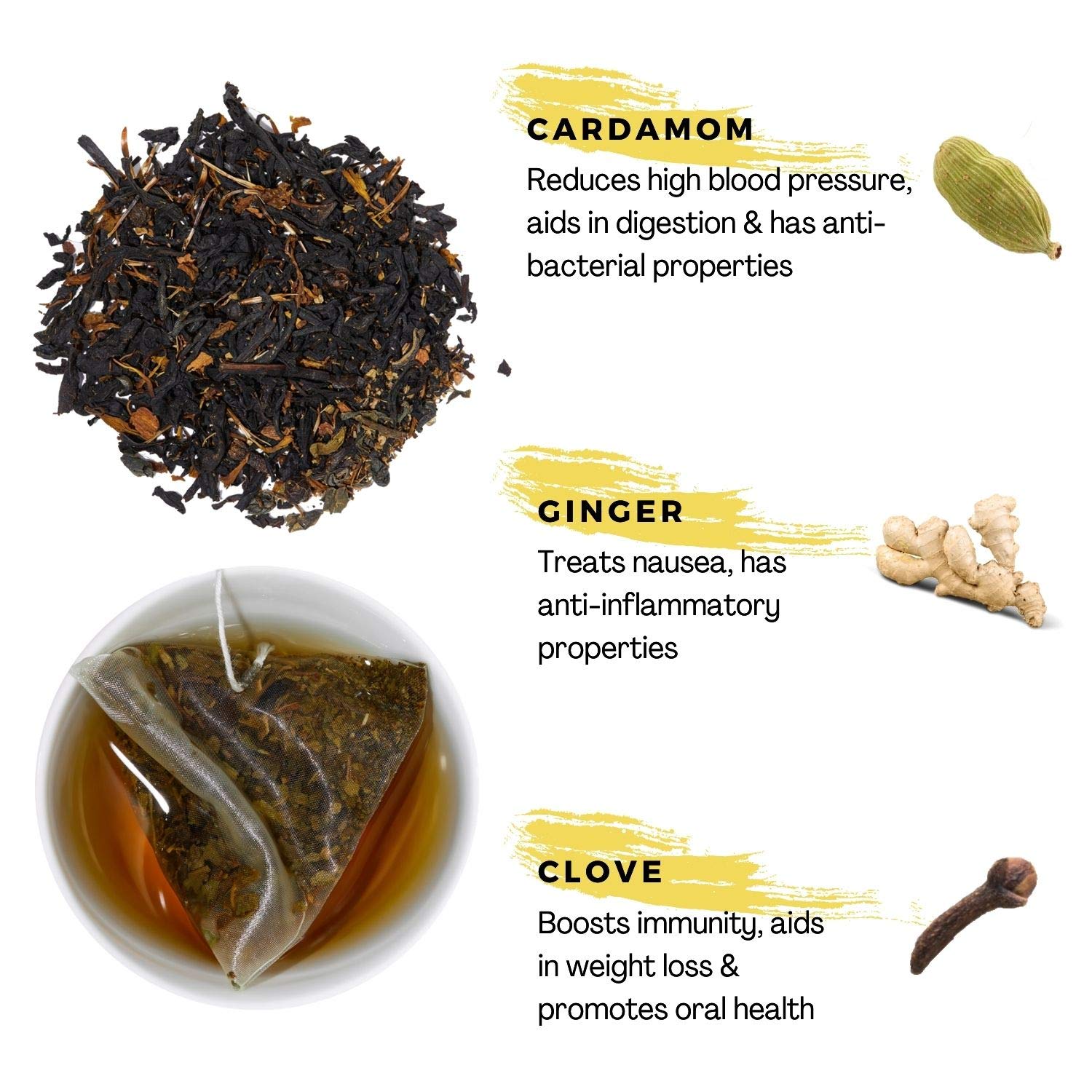 CARDAMOM
Reduces high blood pressure, aids in digestion & has anti-bacterial properties

GINGER
Treats nausea, has anti-inflammatory properties

CLOVE
Boosts immunity, aids in weight loss & promotes oral health